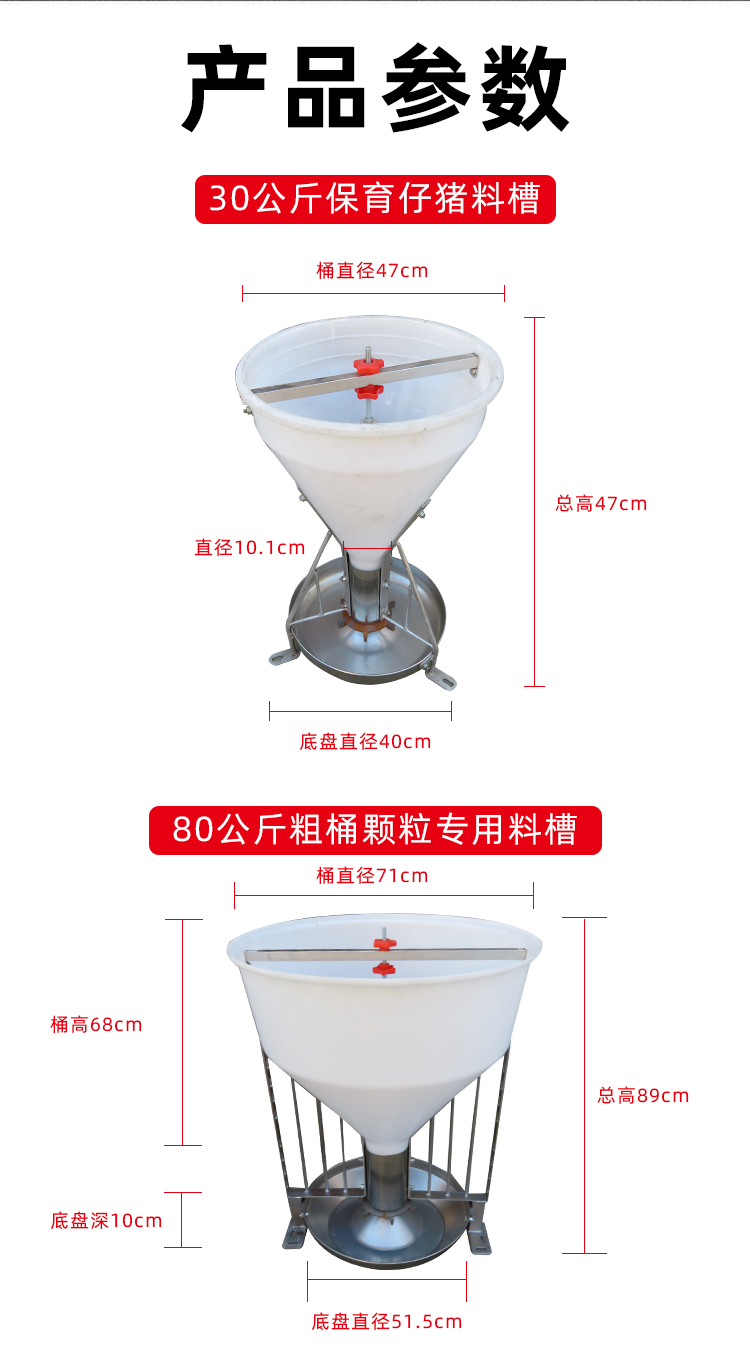 产品参数

30公斤保育仔猪料槽

桶直径47cm

总高47cm

直径10.1cm

底盘直径40cm

80公斤粗桶颗粒专用料槽

桶直径71cm

桶高68cm

总高89cm

底盘深10cm

底盘直径51.5cm