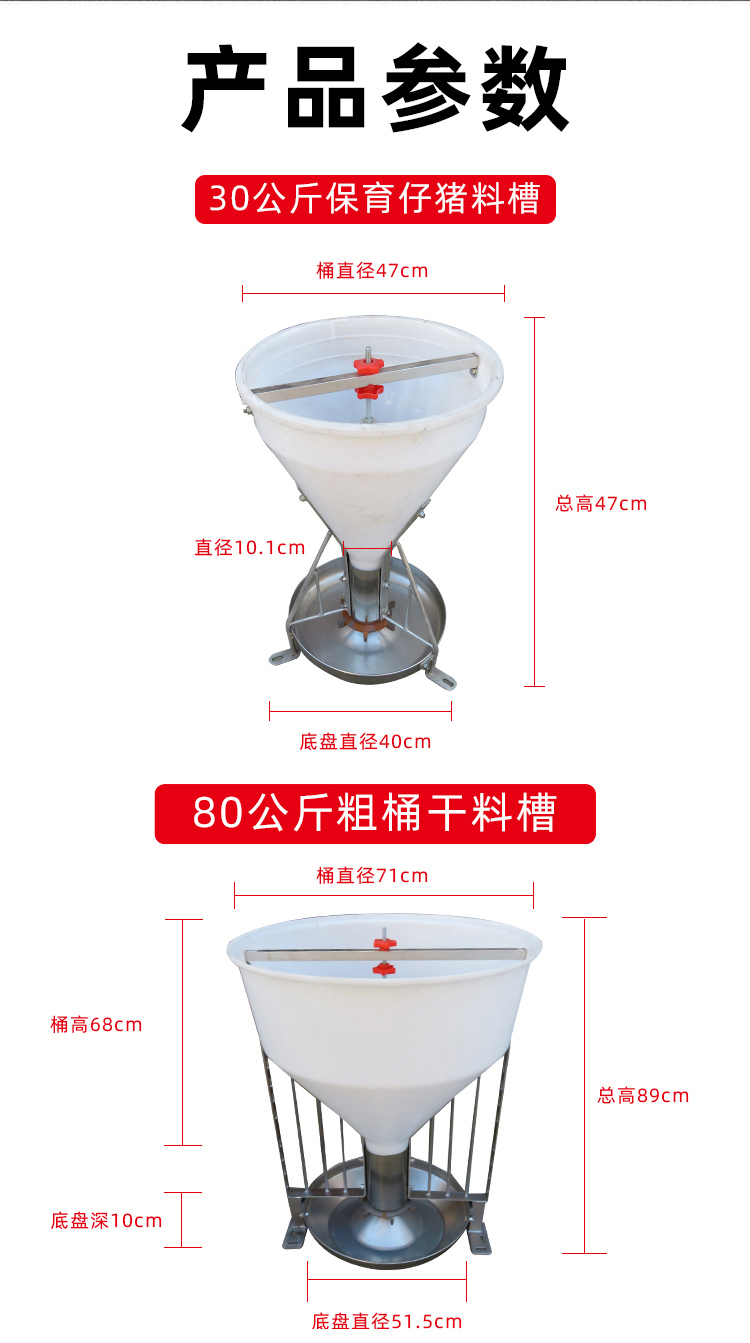 产品参数

30公斤保育仔猪料槽

桶直径47cm

总高47cm

直径10.1cm

底盘直径40cm

80公斤粗桶干料槽

桶直径71cm

桶高68cm

总高89cm

底盘深10cm

底盘直径51.5cm